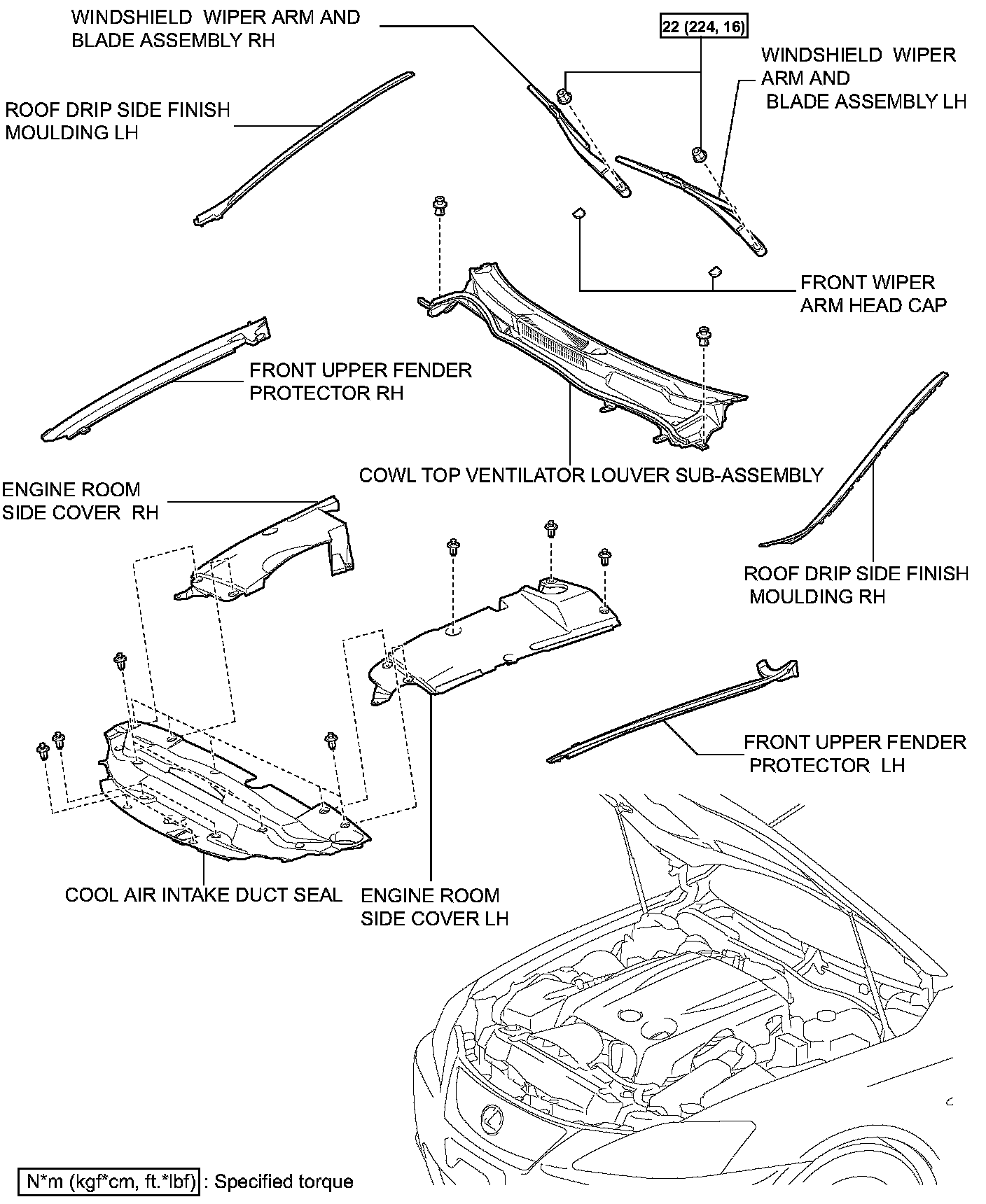 WINDSHIELD WIPER ARM AND BLADE ASSEMBLY RH

22 (224, 16)

WINDSHIELD WIPER ARM AND BLADE ASSEMBLY LH

ROOF DRIP SIDE FINISH MOULDING LH

FRONT WIPER ARM HEAD CAP

FRONT UPPER FENDER PROTECTOR RH

COWL TOP VENTILATOR LOUVER SUB-ASSEMBLY

ENGINE ROOM SIDE COVER RH

ROOF DRIP SIDE FINISH MOULDING RH

FRONT UPPER FENDER PROTECTOR LH

COOL AIR INTAKE DUCT SEAL

ENGINE ROOM SIDE COVER LH

N*m (kgf*cm, ft.*lbf) : Specified torque