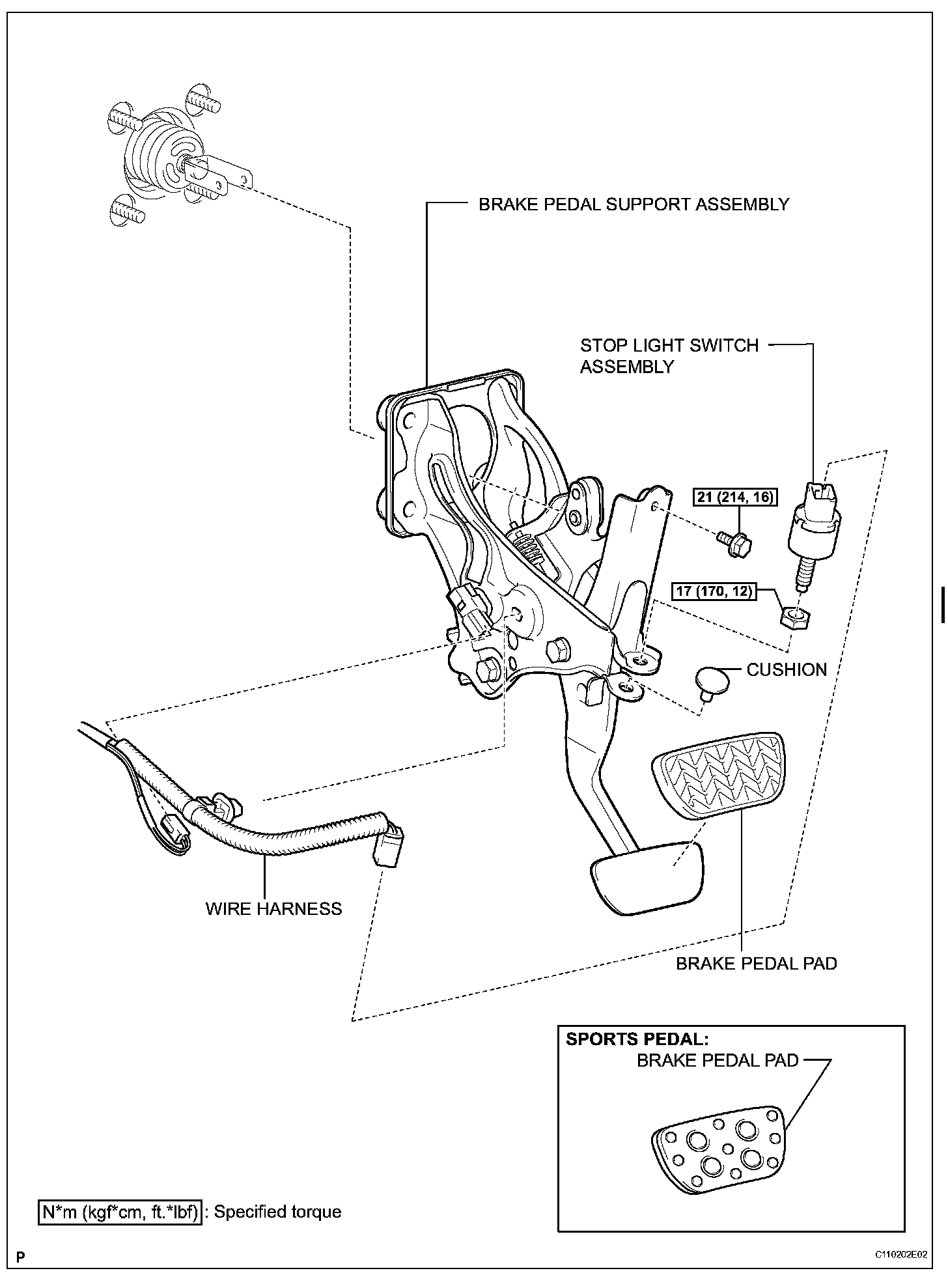 BRAKE PEDAL SUPPORT ASSEMBLY

STOP LIGHT SWITCH ASSEMBLY

21 (214, 16)

17 (170, 12)

CUSHION

WIRE HARNESS

BRAKE PEDAL PAD

SPORTS PEDAL:
BRAKE PEDAL PAD

N*m (kgf*cm, ft.*lbf) : Specified torque

P

C110202E02