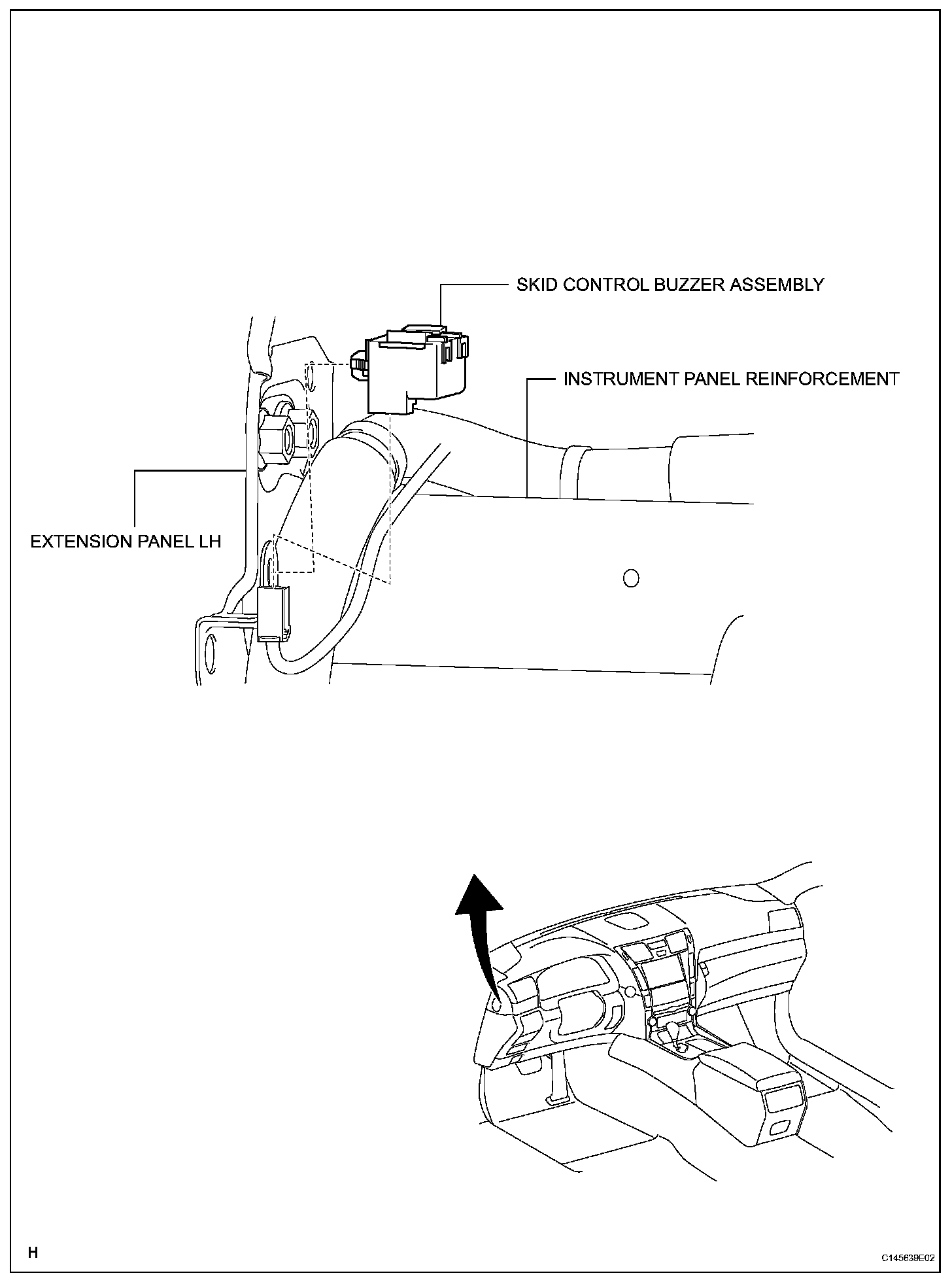 SKID CONTROL BUZZER ASSEMBLY

INSTRUMENT PANEL REINFORCEMENT

EXTENSION PANEL LH

H

C145639E02