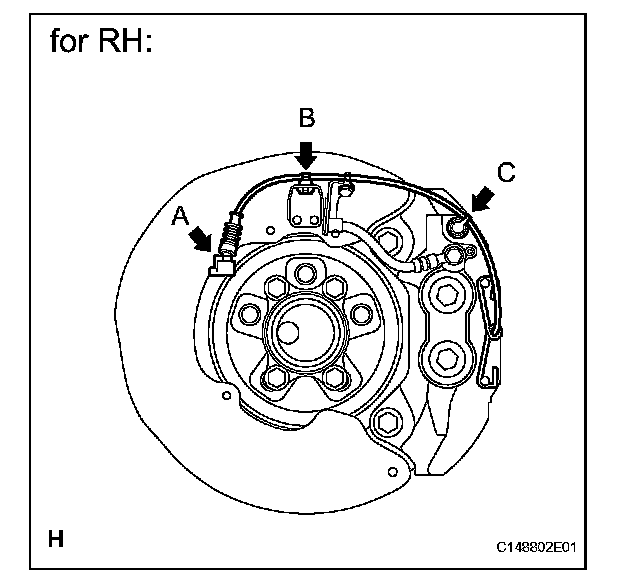 for RH:

B

C

A

H

C148802E01