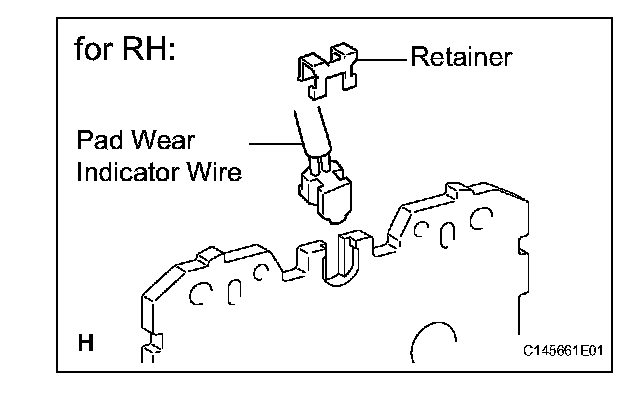 for RH:

Retainer

Pad Wear Indicator Wire

H

C145661E01