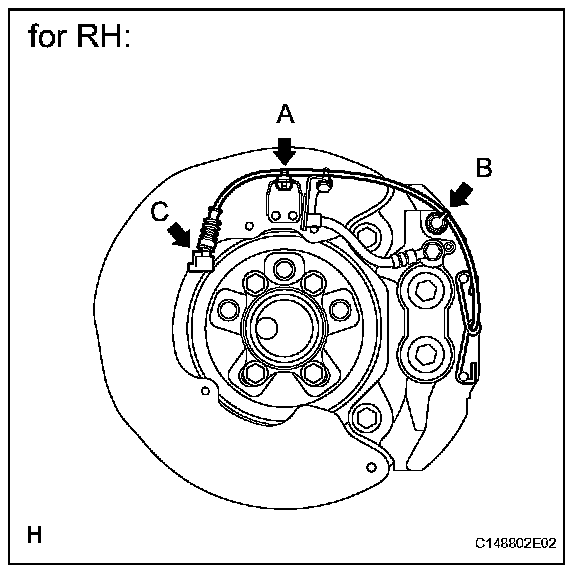 for RH:

A

B

C

H

C148802E02