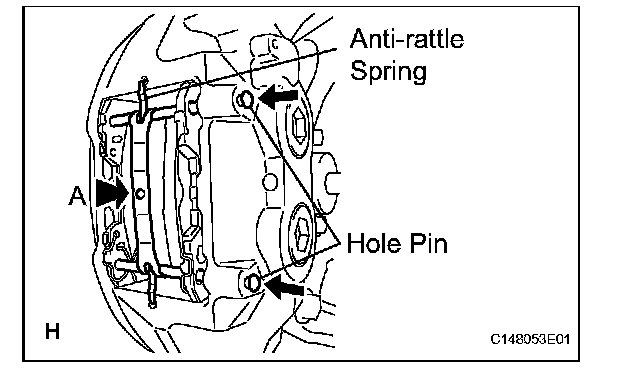 Anti-rattle Spring

A

Hole Pin

H

C148053E01