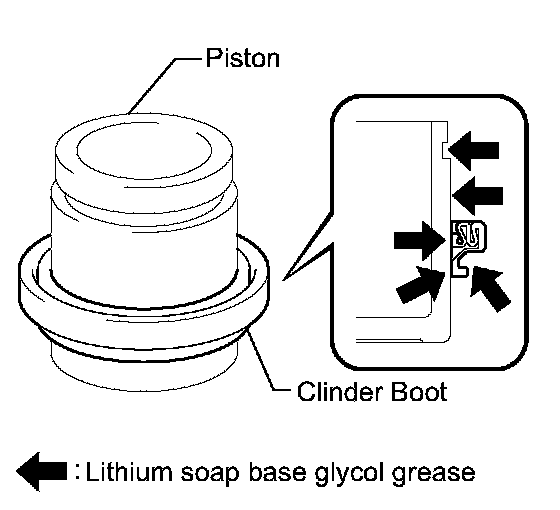 Piston

Clinder Boot

: Lithium soap base glycol grease