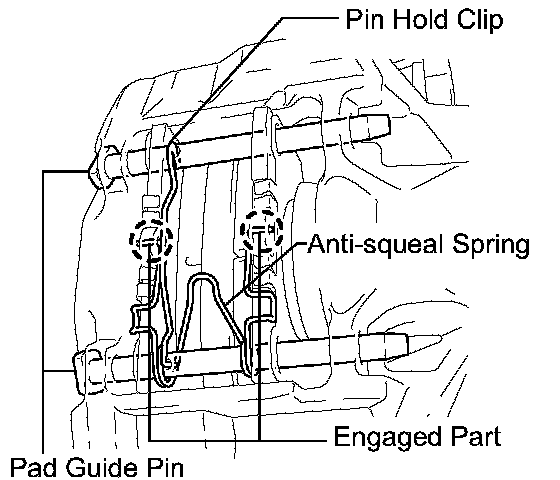 Pin Hold Clip

Anti-squeal Spring

Engaged Part

Pad Guide Pin