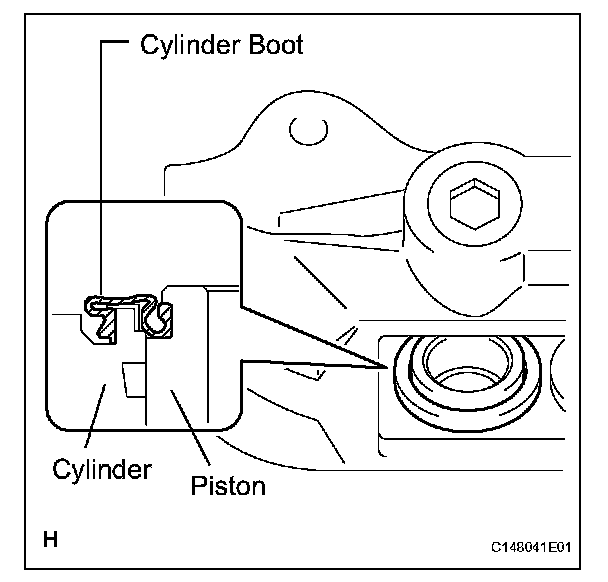 Cylinder Boot

Cylinder

Piston

H

C148041E01