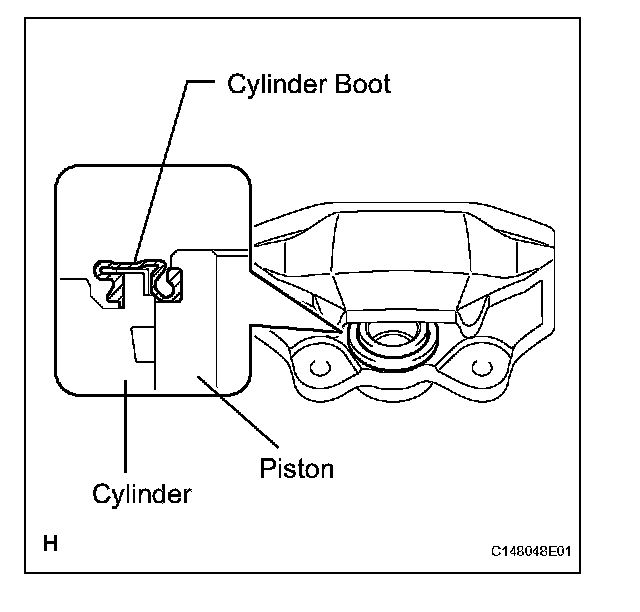 Cylinder Boot

Piston

Cylinder

H

C148048E01