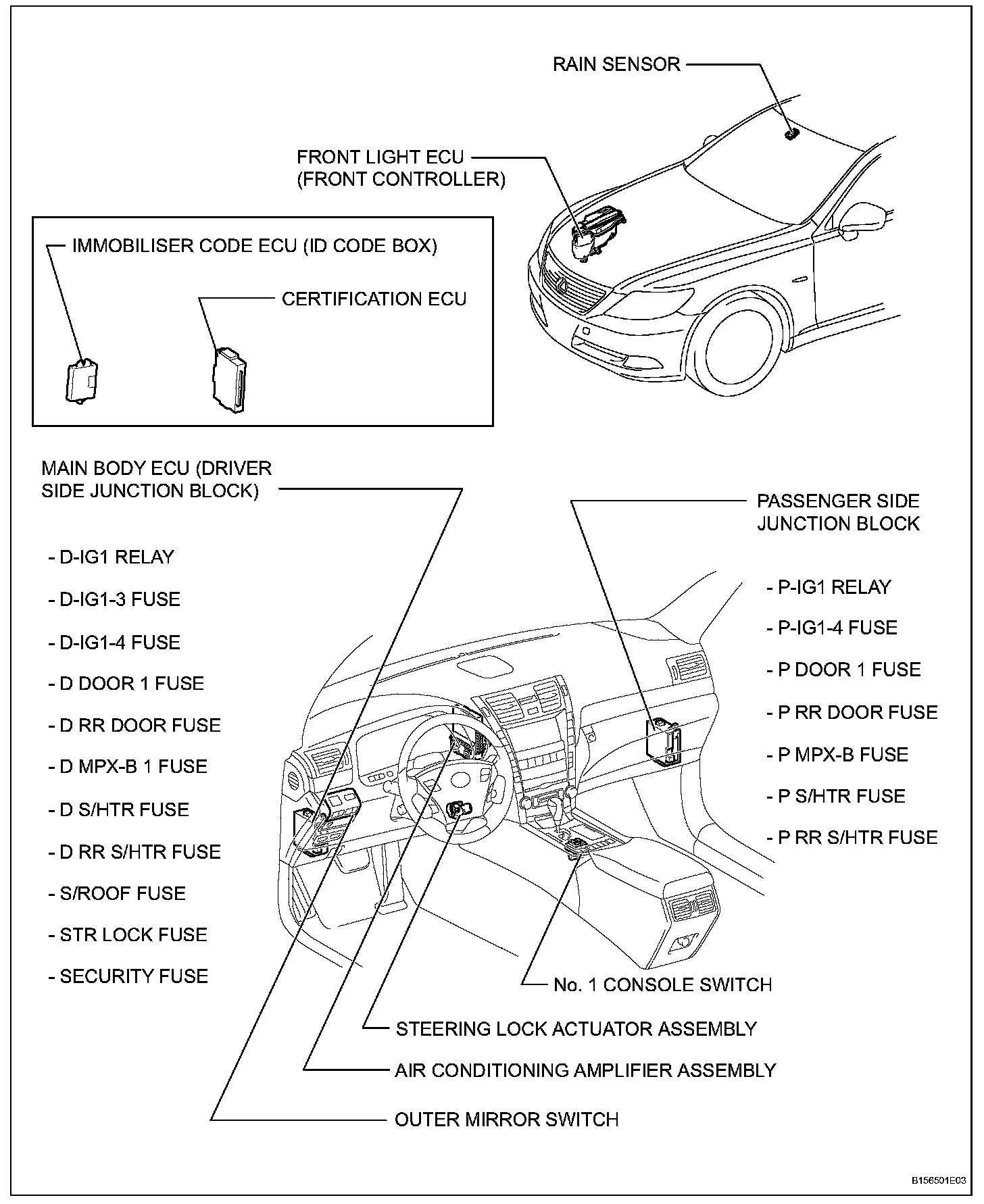 RAIN SENSOR

FRONT LIGHT ECU (FRONT CONTROLLER)

IMMOBILISER CODE ECU (ID CODE BOX)

CERTIFICATION ECU

MAIN BODY ECU (DRIVER SIDE JUNCTION BLOCK)

- D-IG1 RELAY
- D-IG1-3 FUSE
- D-IG1-4 FUSE
- D DOOR 1 FUSE
- D RR DOOR FUSE
- D MPX-B 1 FUSE
- D S/HTR FUSE
- D RR S/HTR FUSE
- S/ROOF FUSE
- STR LOCK FUSE
- SECURITY FUSE

PASSENGER SIDE JUNCTION BLOCK

- P-IG1 RELAY
- P-IG1-4 FUSE
- P DOOR 1 FUSE
- P RR DOOR FUSE
- P MPX-B FUSE
- P S/HTR FUSE
- P RR S/HTR FUSE

No. 1 CONSOLE SWITCH

STEERING LOCK ACTUATOR ASSEMBLY

AIR CONDITIONING AMPLIFIER ASSEMBLY

OUTER MIRROR SWITCH

B156501E03