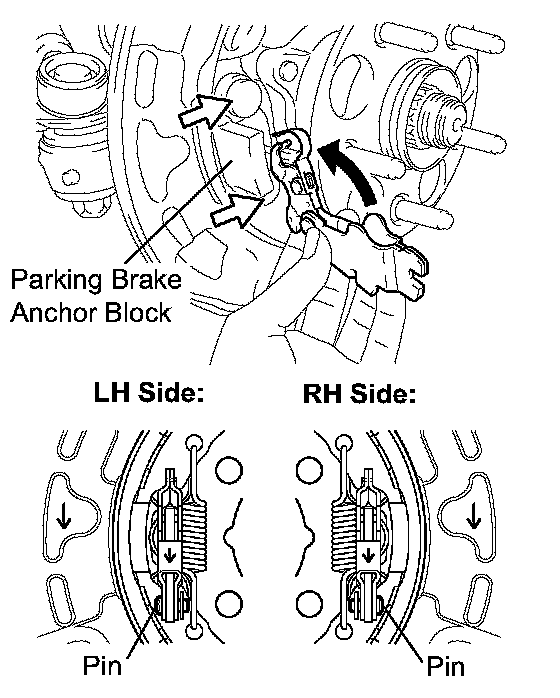 Parking Brake Anchor Block

LH Side:

RH Side:

Pin

Pin