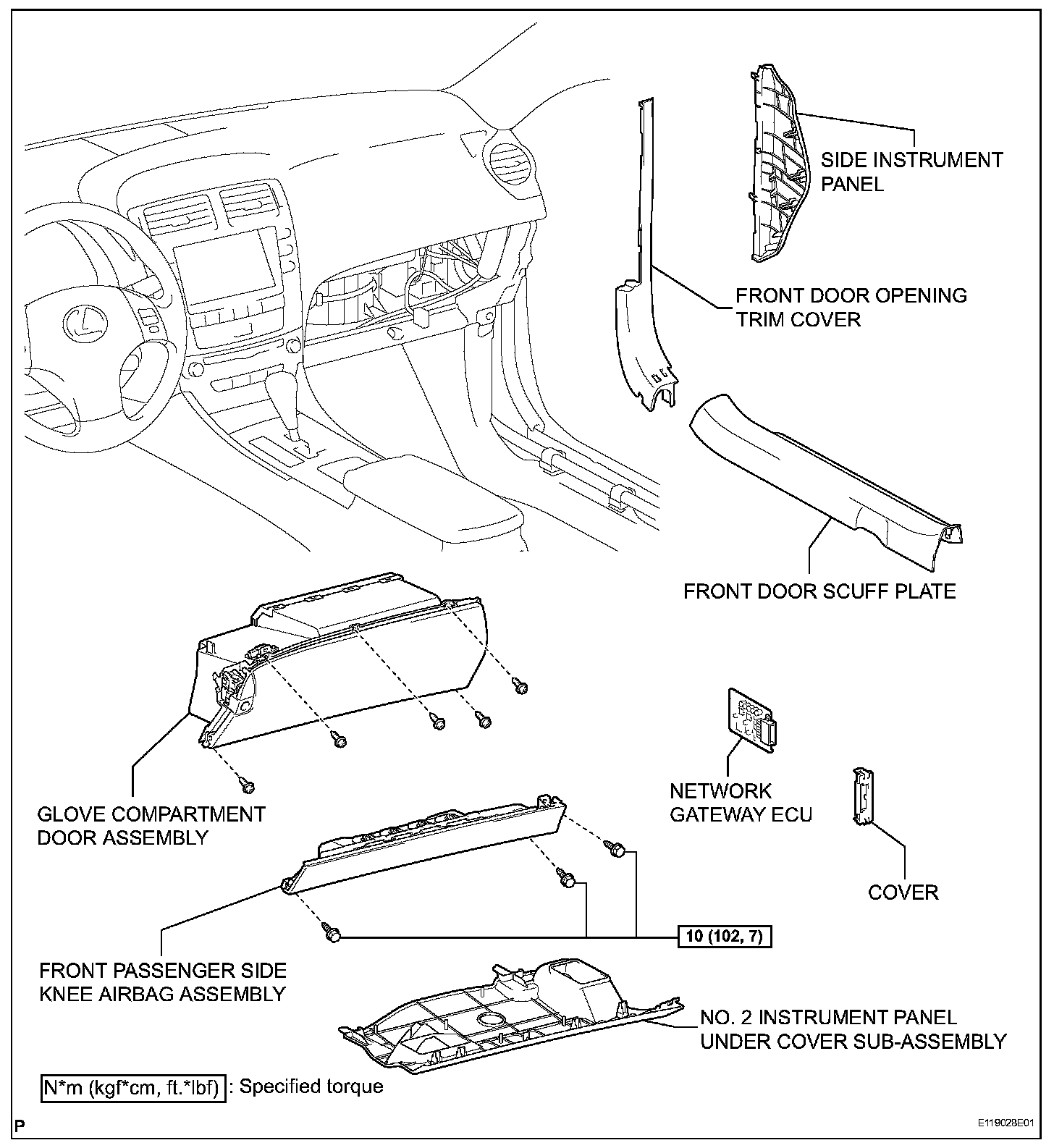 SIDE INSTRUMENT PANEL

FRONT DOOR OPENING TRIM COVER

FRONT DOOR SCUFF PLATE

GLOVE COMPARTMENT DOOR ASSEMBLY

NETWORK GATEWAY ECU

COVER

10 (102, 7)

FRONT PASSENGER SIDE KNEE AIRBAG ASSEMBLY

NO. 2 INSTRUMENT PANEL UNDER COVER SUB-ASSEMBLY

N*m (kgf*cm, ft.*lbf) : Specified torque

P

E119028E01