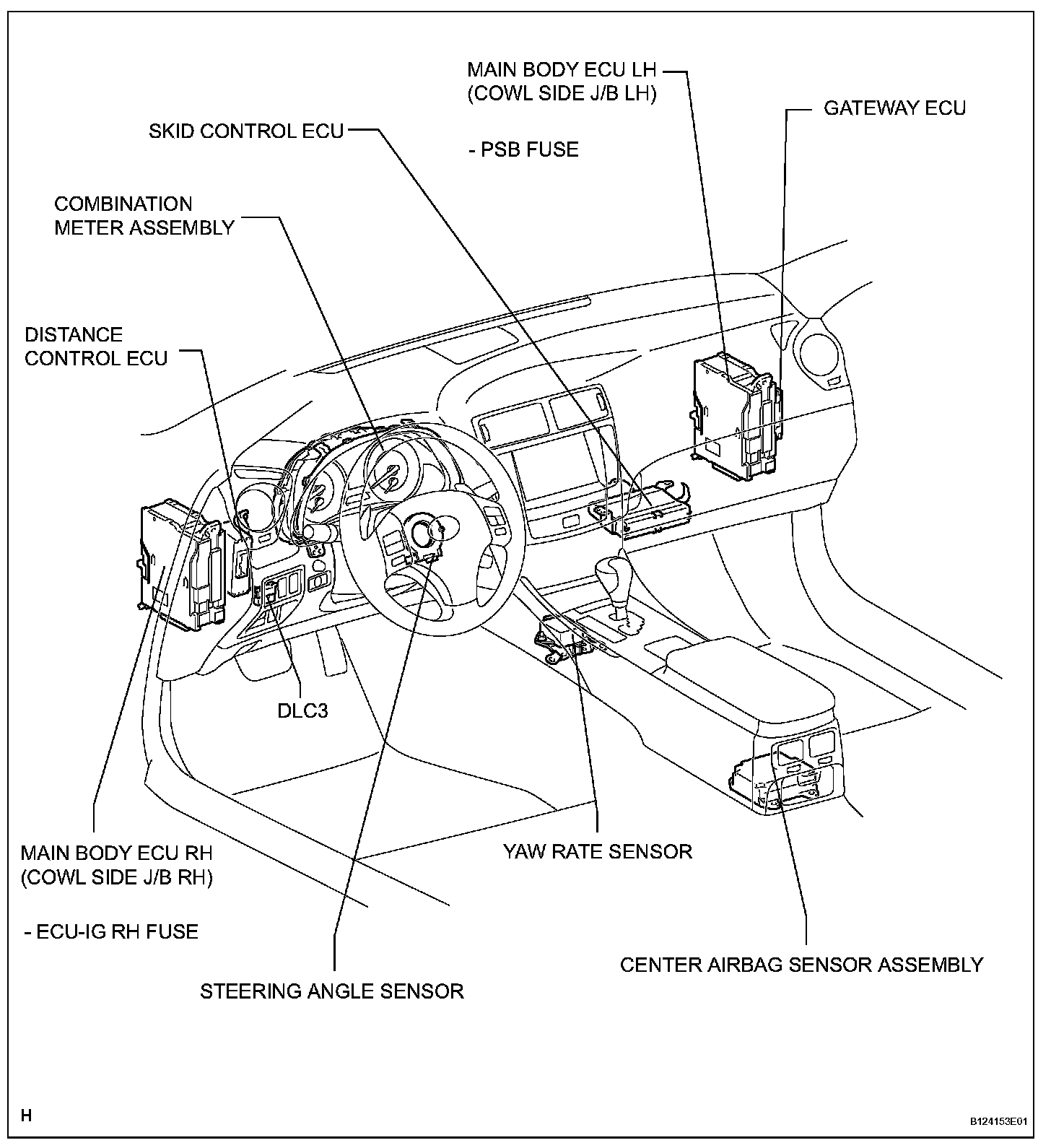 MAIN BODY ECU LH
(COWL SIDE J/B LH)

- PSB FUSE

GATEWAY ECU

SKID CONTROL ECU

COMBINATION
METER ASSEMBLY

DISTANCE
CONTROL ECU

DLC3

MAIN BODY ECU RH
(COWL SIDE J/B RH)

- ECU-IG RH FUSE

STEERING ANGLE SENSOR

YAW RATE SENSOR

CENTER AIRBAG SENSOR ASSEMBLY

H

B124153E01