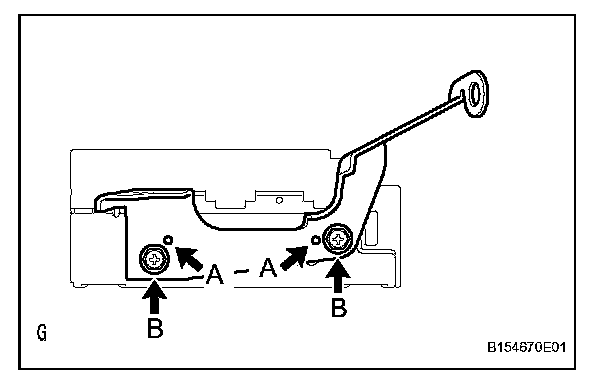 A
A
B
B
G
B154670E01