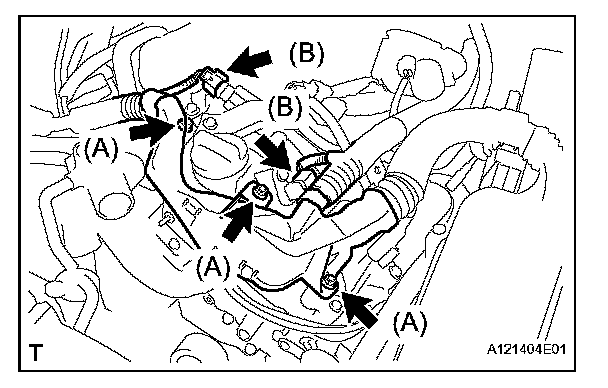 (B)
(B)
(A)
(A)
(A)
T
A121404E01