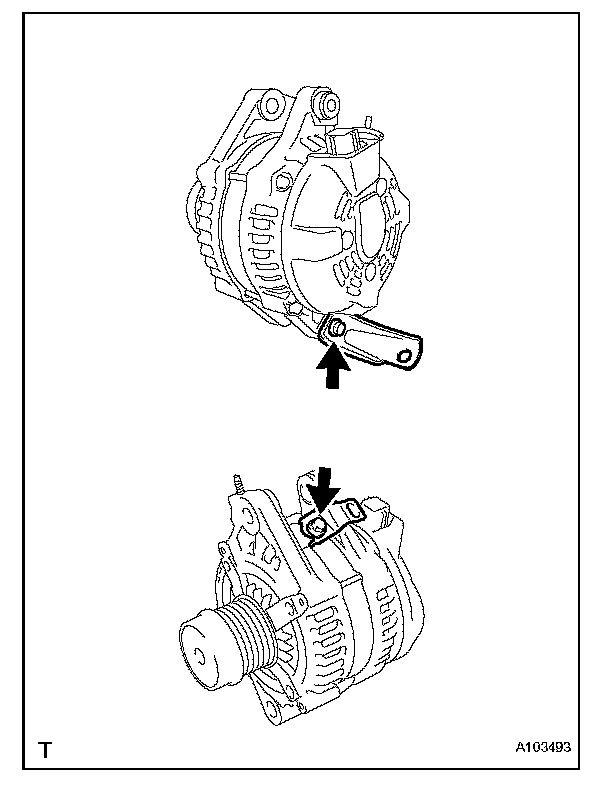 T

A103493