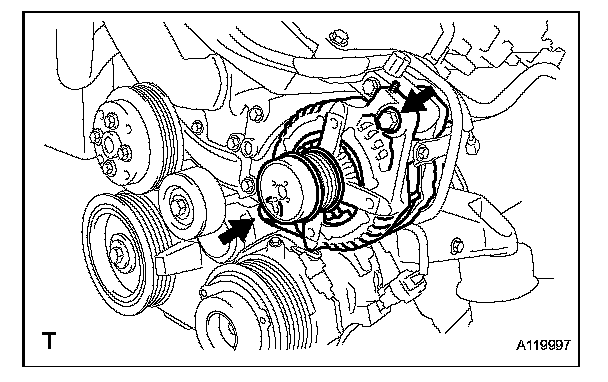 T

A119997