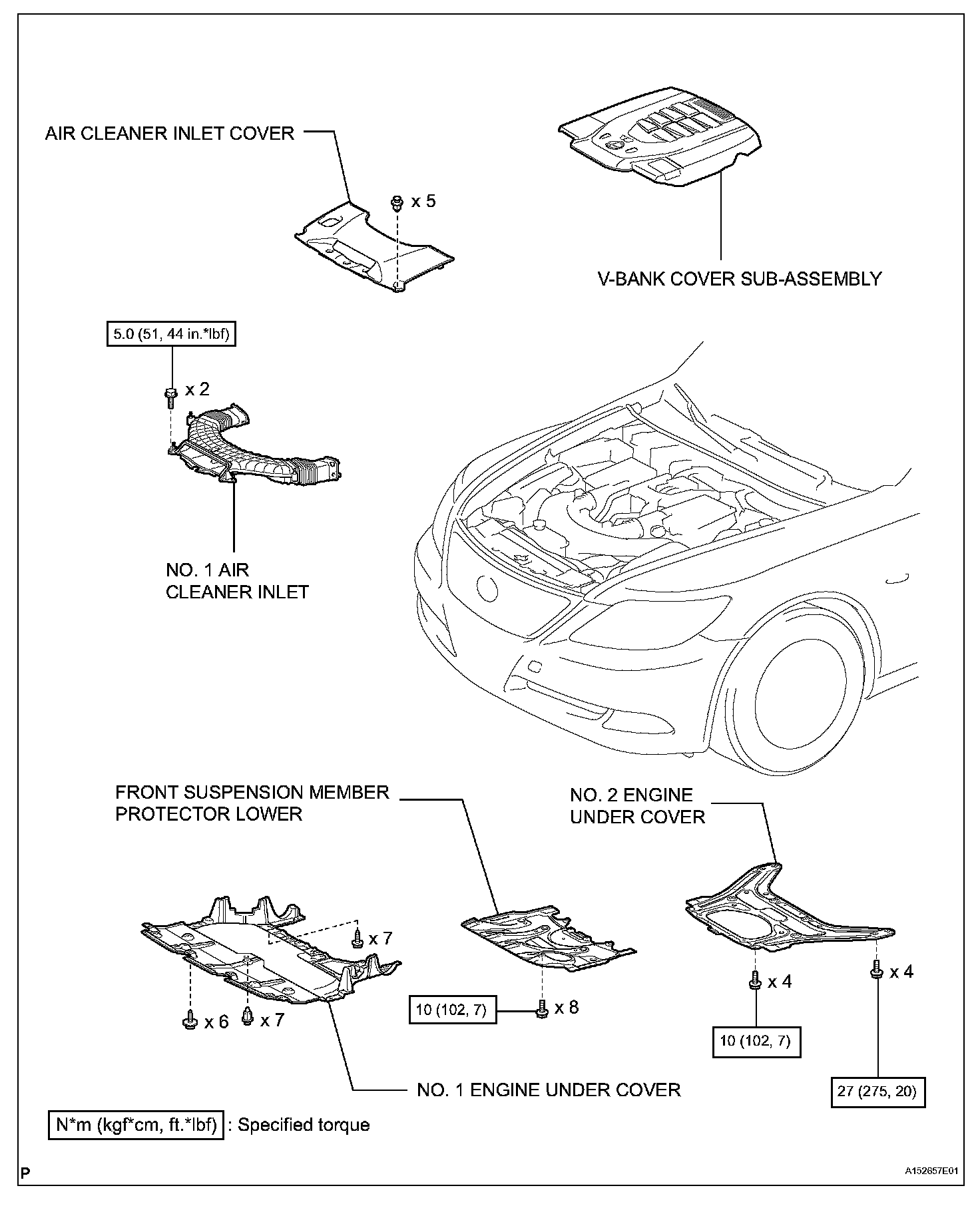 AIR CLEANER INLET COVER

x 5

V-BANK COVER SUB-ASSEMBLY

5.0 (51, 44 in.*lbf)

x 2

NO. 1 AIR CLEANER INLET

FRONT SUSPENSION MEMBER PROTECTOR LOWER

NO. 2 ENGINE UNDER COVER

x 7

x 6

x 7

10 (102, 7)

x 8

x 4

x 4

10 (102, 7)

27 (275, 20)

NO. 1 ENGINE UNDER COVER

N*m (kgf*cm, ft.*lbf) : Specified torque

P

A152657E01