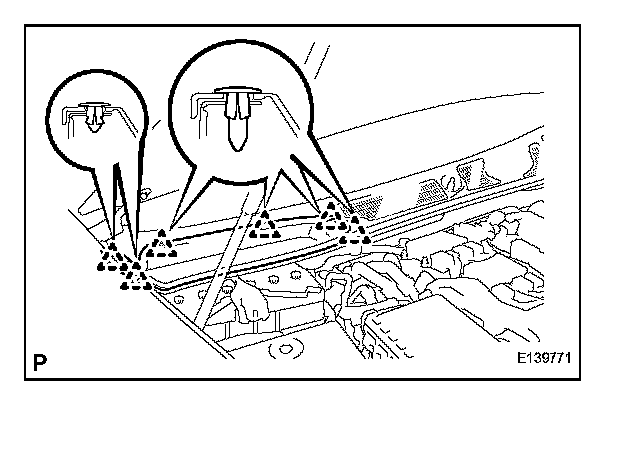 P

E139771