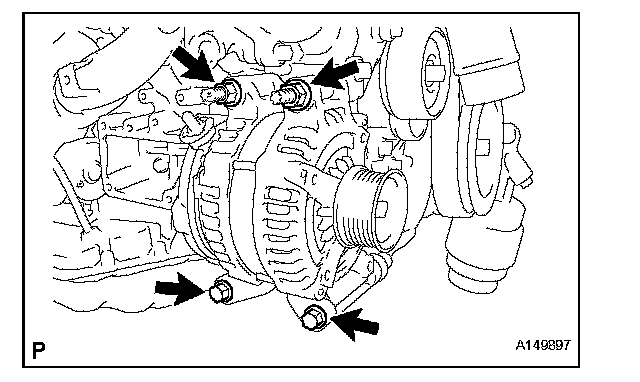 P

A149897