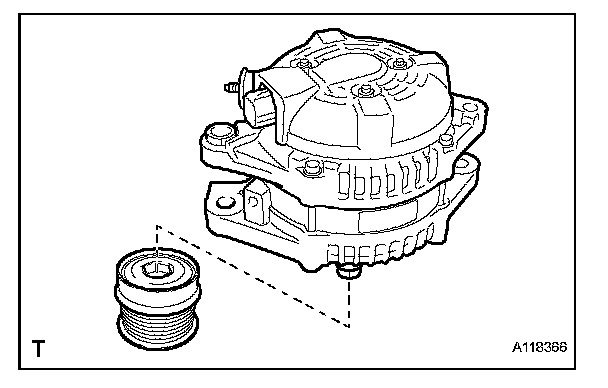 T

A118366