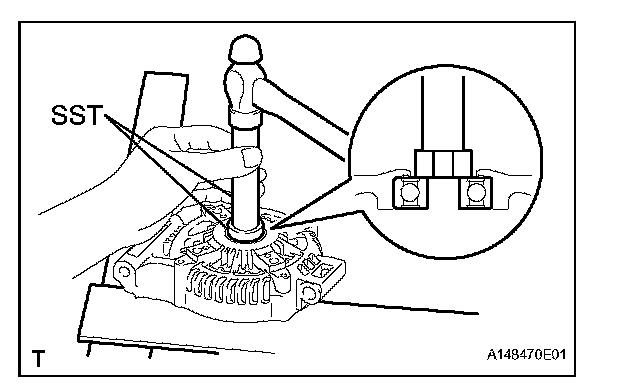 SST

T

A148470E01