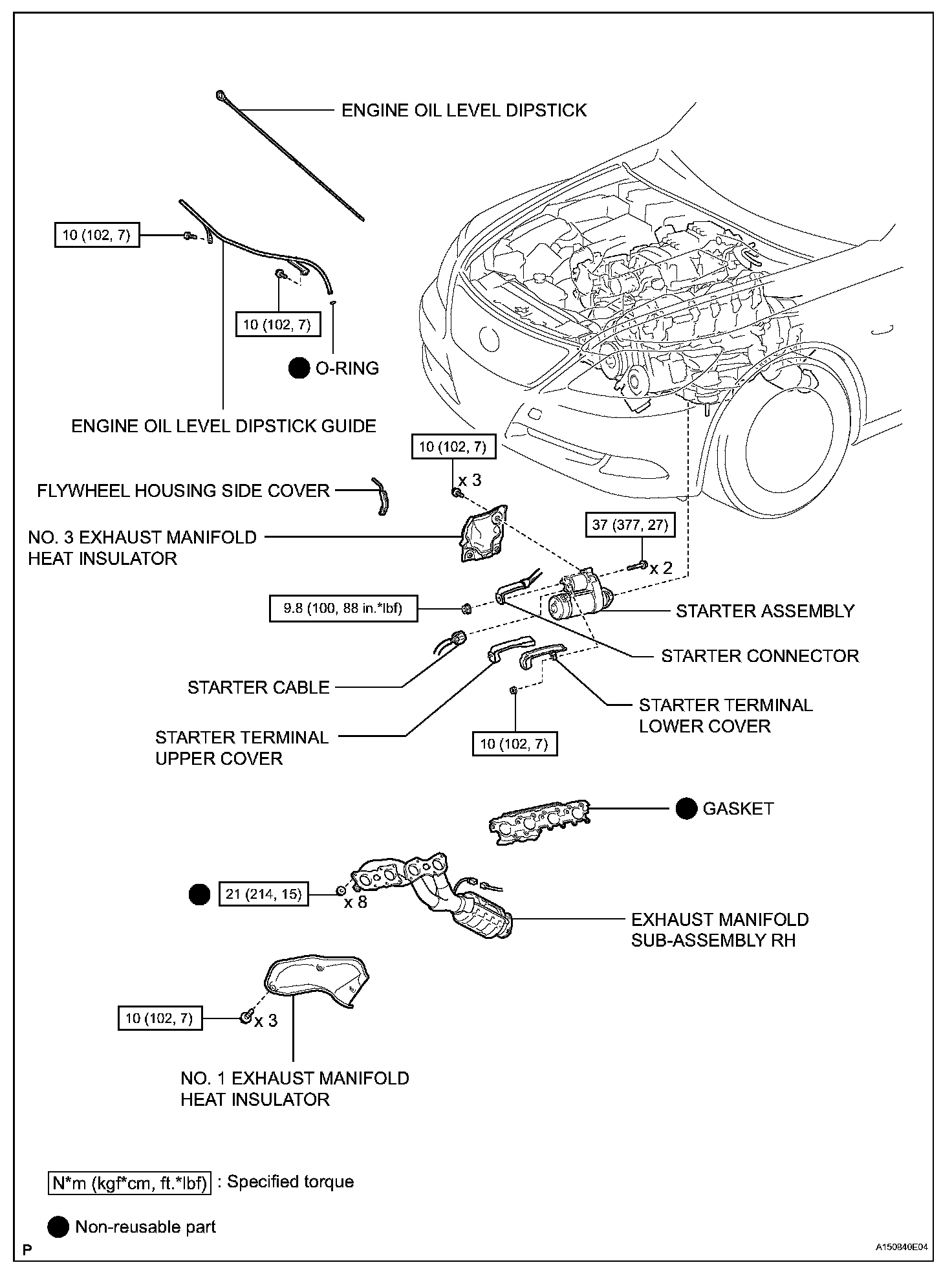 ENGINE OIL LEVEL DIPSTICK

10 (102, 7)

10 (102, 7)

O-RING

ENGINE OIL LEVEL DIPSTICK GUIDE

10 (102, 7)

x 3

FLYWHEEL HOUSING SIDE COVER

NO. 3 EXHAUST MANIFOLD HEAT INSULATOR

37 (377, 27)

x 2

9.8 (100, 88 in.*lbf)

STARTER ASSEMBLY

STARTER CONNECTOR

STARTER CABLE

STARTER TERMINAL LOWER COVER

STARTER TERMINAL UPPER COVER

10 (102, 7)

GASKET

21 (214, 15)

x 8

EXHAUST MANIFOLD SUB-ASSEMBLY RH

10 (102, 7)

x 3

NO. 1 EXHAUST MANIFOLD HEAT INSULATOR

N*m (kgf*cm, ft.*lbf) : Specified torque

Non-reusable part

P

A150840E04