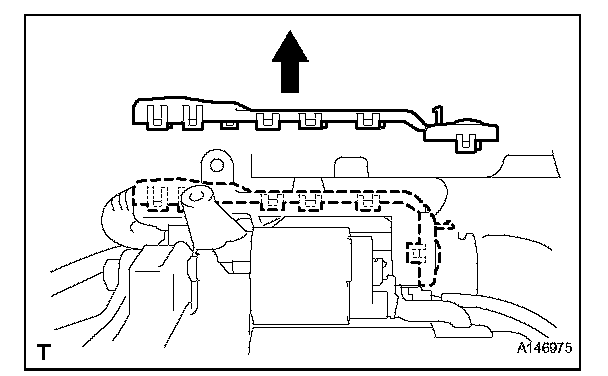 1

T

A146975