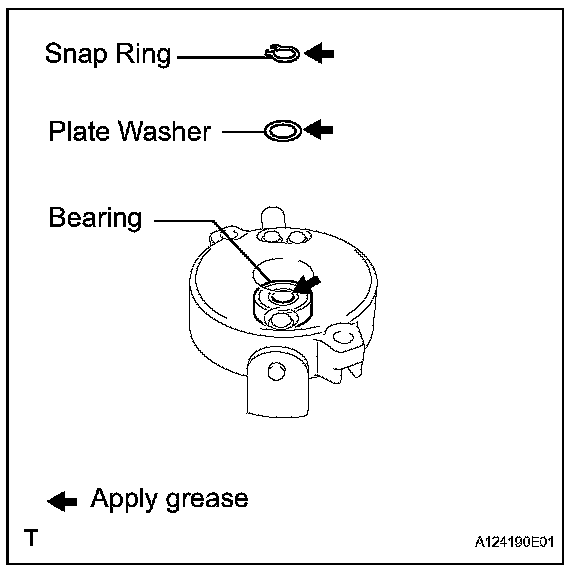 Snap Ring

Plate Washer

Bearing

Apply grease

T

A124190E01