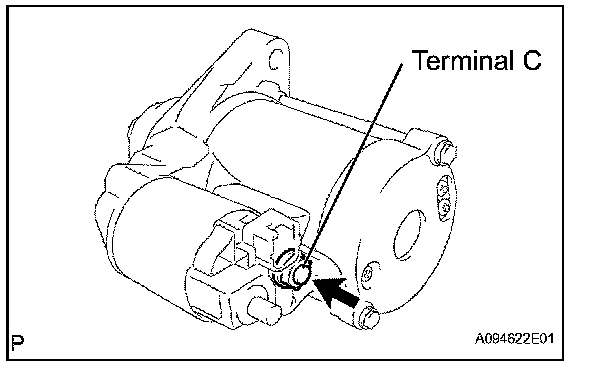 Terminal C

P

A094622E01