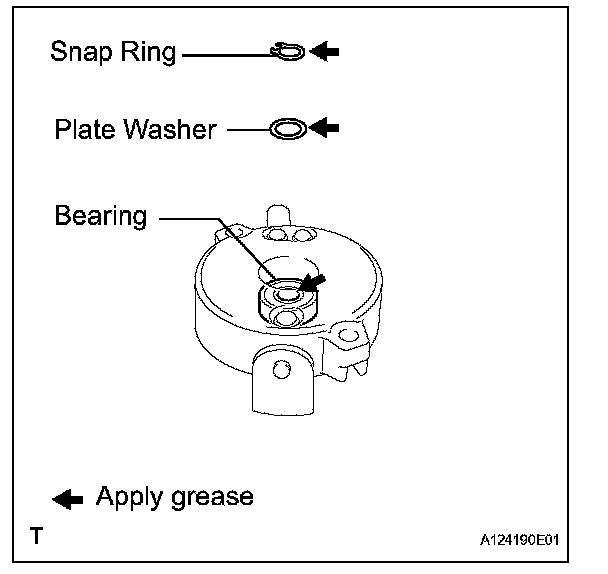 Snap Ring

Plate Washer

Bearing

Apply grease

T

A124190E01