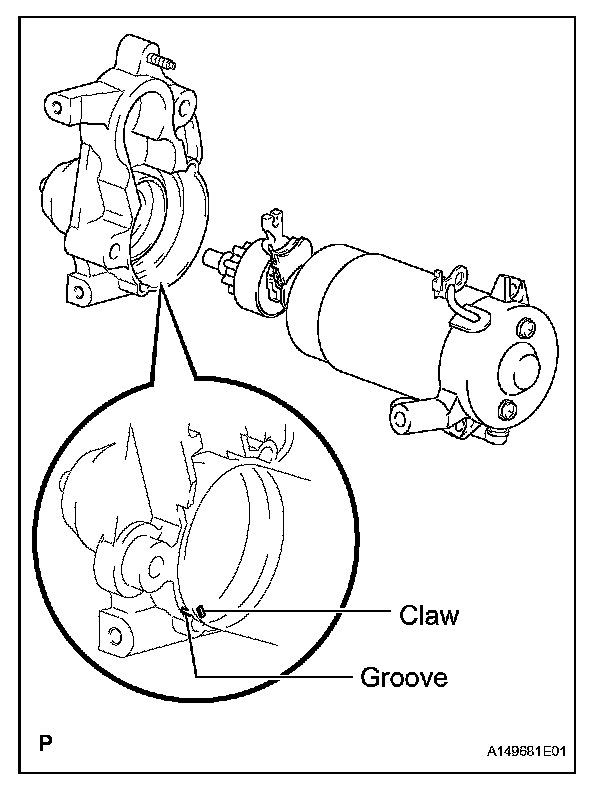 Claw

Groove

P

A149681E01