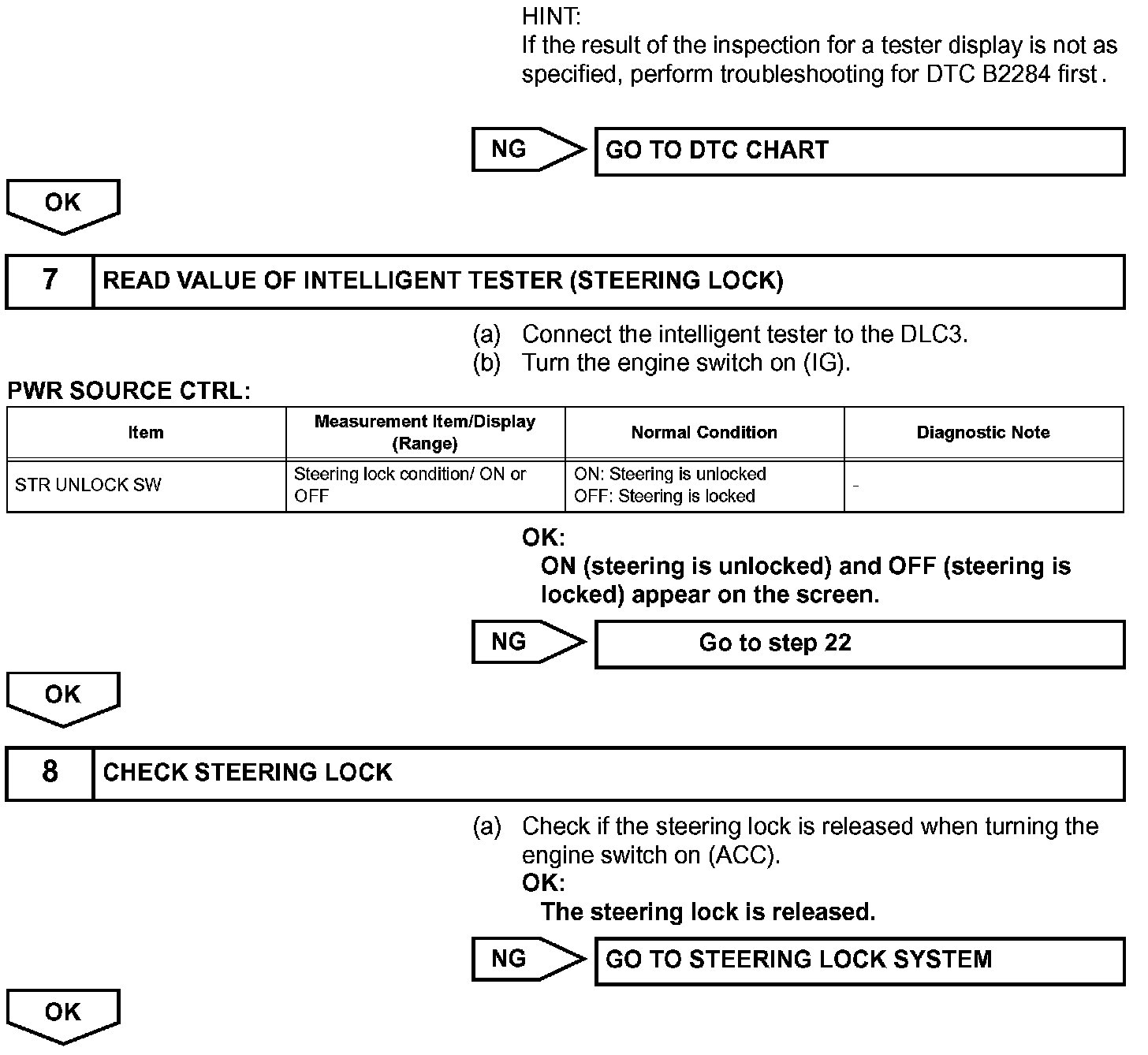 HINT:
If the result of the inspection for a tester display is not as specified, perform troubleshooting for DTC B2284 first.

NG

GO TO DTC CHART

OK

7

READ VALUE OF INTELLIGENT TESTER (STEERING LOCK)

(a) Connect the intelligent tester to the DLC3.
(b) Turn the engine switch on (IG).

PWR SOURCE CTRL:

| Item | Measurement Item/Display (Range) | Normal Condition | Diagnostic Note |
|---|---|---|---|
| STR UNLOCK SW | Steering lock condition/ ON or OFF | ON: Steering is unlocked OFF: Steering is locked | - |

OK:
ON (steering is unlocked) and OFF (steering is locked) appear on the screen.

NG

Go to step 22

OK

8

CHECK STEERING LOCK

(a) Check if the steering lock is released when turning the engine switch on (ACC).
OK:
The steering lock is released.

NG

GO TO STEERING LOCK SYSTEM

OK