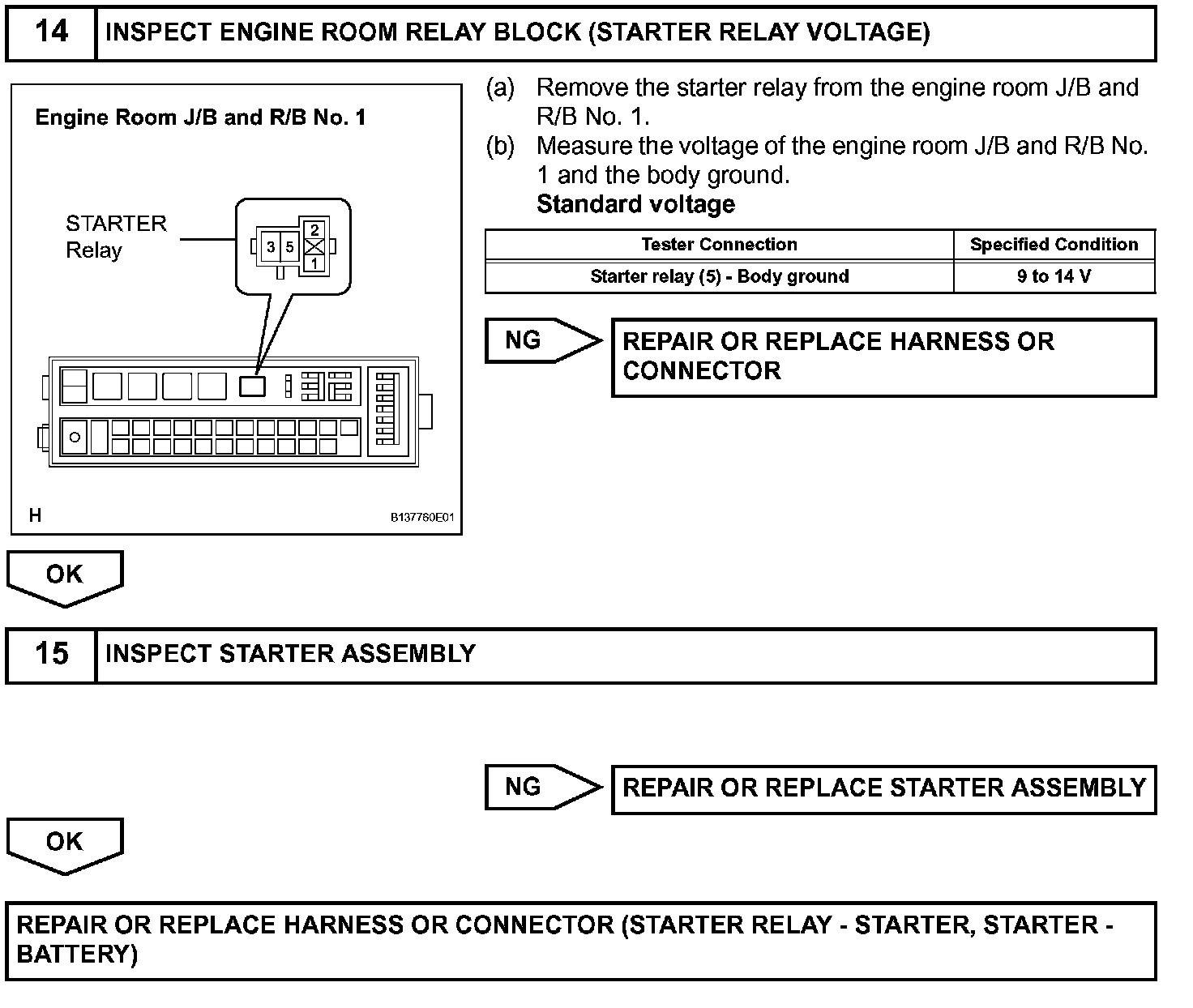 14 INSPECT ENGINE ROOM RELAY BLOCK (STARTER RELAY VOLTAGE)

Engine Room J/B and R/B No. 1

STARTER Relay

3 5 2 1

H B137760E01

(a) Remove the starter relay from the engine room J/B and R/B No. 1.
(b) Measure the voltage of the engine room J/B and R/B No. 1 and the body ground.
Standard voltage

| Tester Connection | Specified Condition |
|---|---|
| Starter relay (5) - Body ground | 9 to 14 V |

NG REPAIR OR REPLACE HARNESS OR CONNECTOR

OK

15 INSPECT STARTER ASSEMBLY

NG REPAIR OR REPLACE STARTER ASSEMBLY

OK

REPAIR OR REPLACE HARNESS OR CONNECTOR (STARTER RELAY - STARTER, STARTER - BATTERY)