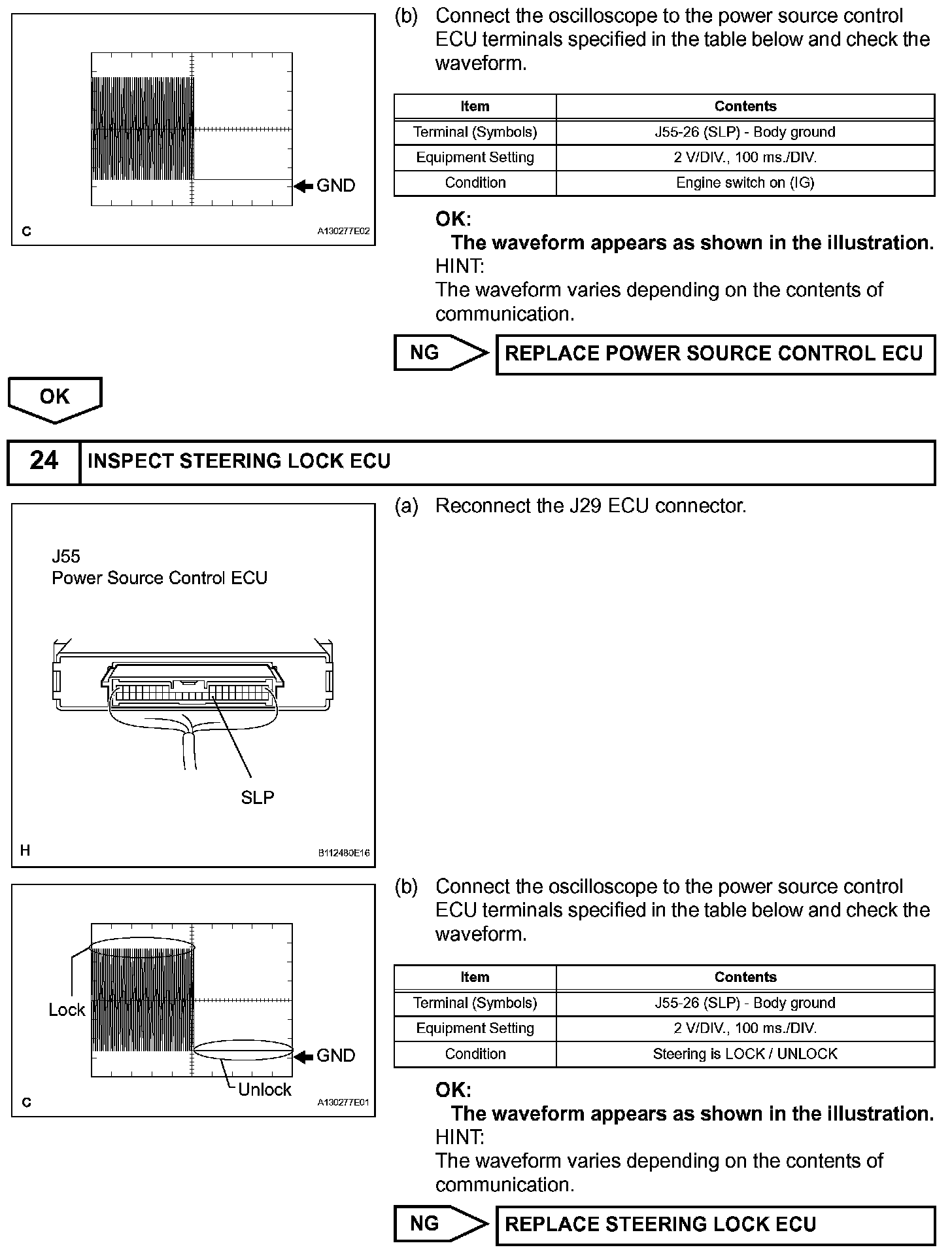 GND

C

A130277E02

(b) Connect the oscilloscope to the power source control ECU terminals specified in the table below and check the waveform.

| Item | Contents |
|---|---|
| Terminal (Symbols) | J55-26 (SLP) - Body ground |
| Equipment Setting | 2 V/DIV., 100 ms./DIV. |
| Condition | Engine switch on (IG) |

OK:
The waveform appears as shown in the illustration.
HINT:
The waveform varies depending on the contents of communication.

NG

REPLACE POWER SOURCE CONTROL ECU

OK

24 INSPECT STEERING LOCK ECU

J55
Power Source Control ECU

SLP

H

B112480E16

(a) Reconnect the J29 ECU connector.

Lock

GND

Unlock

C

A130277E01

(b) Connect the oscilloscope to the power source control ECU terminals specified in the table below and check the waveform.

| Item | Contents |
|---|---|
| Terminal (Symbols) | J55-26 (SLP) - Body ground |
| Equipment Setting | 2 V/DIV., 100 ms./DIV. |
| Condition | Steering is LOCK / UNLOCK |

OK:
The waveform appears as shown in the illustration.
HINT:
The waveform varies depending on the contents of communication.

NG

REPLACE STEERING LOCK ECU