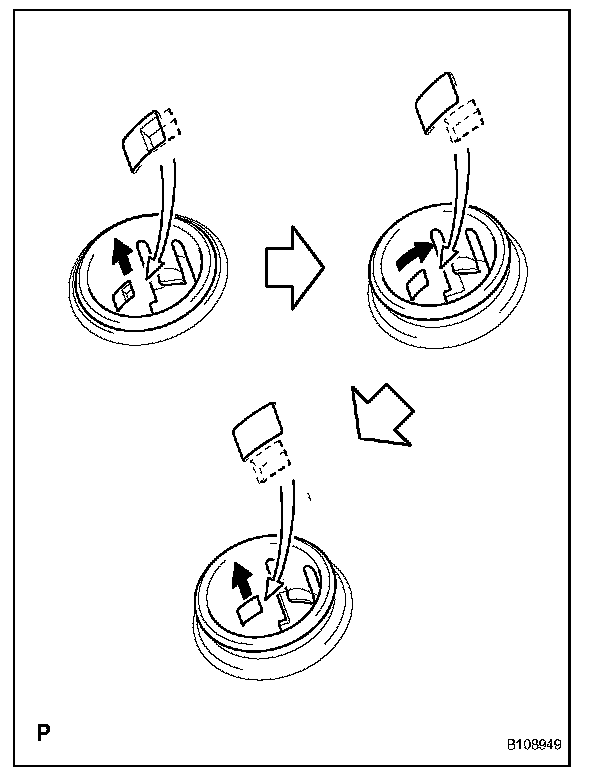 P

B108949