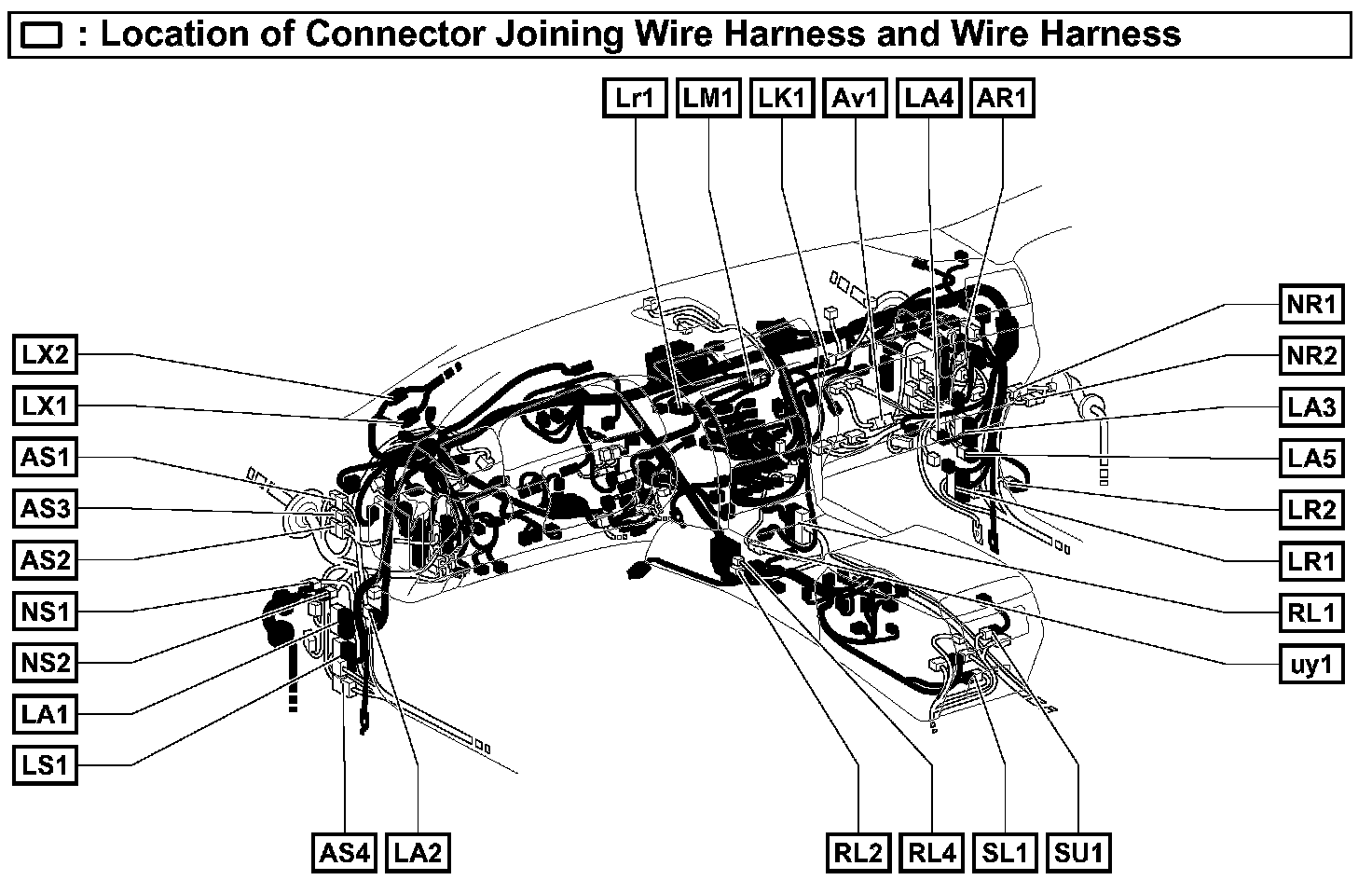 : Location of Connector Joining Wire Harness and Wire Harness

Lr1 LM1 LK1 Av1 LA4 AR1

LX2
LX1
AS1
AS3
AS2
NS1
NS2
LA1
LS1

NR1
NR2
LA3
LA5
LR2
LR1
RL1
uy1

AS4 LA2

RL2 RL4 SL1 SU1