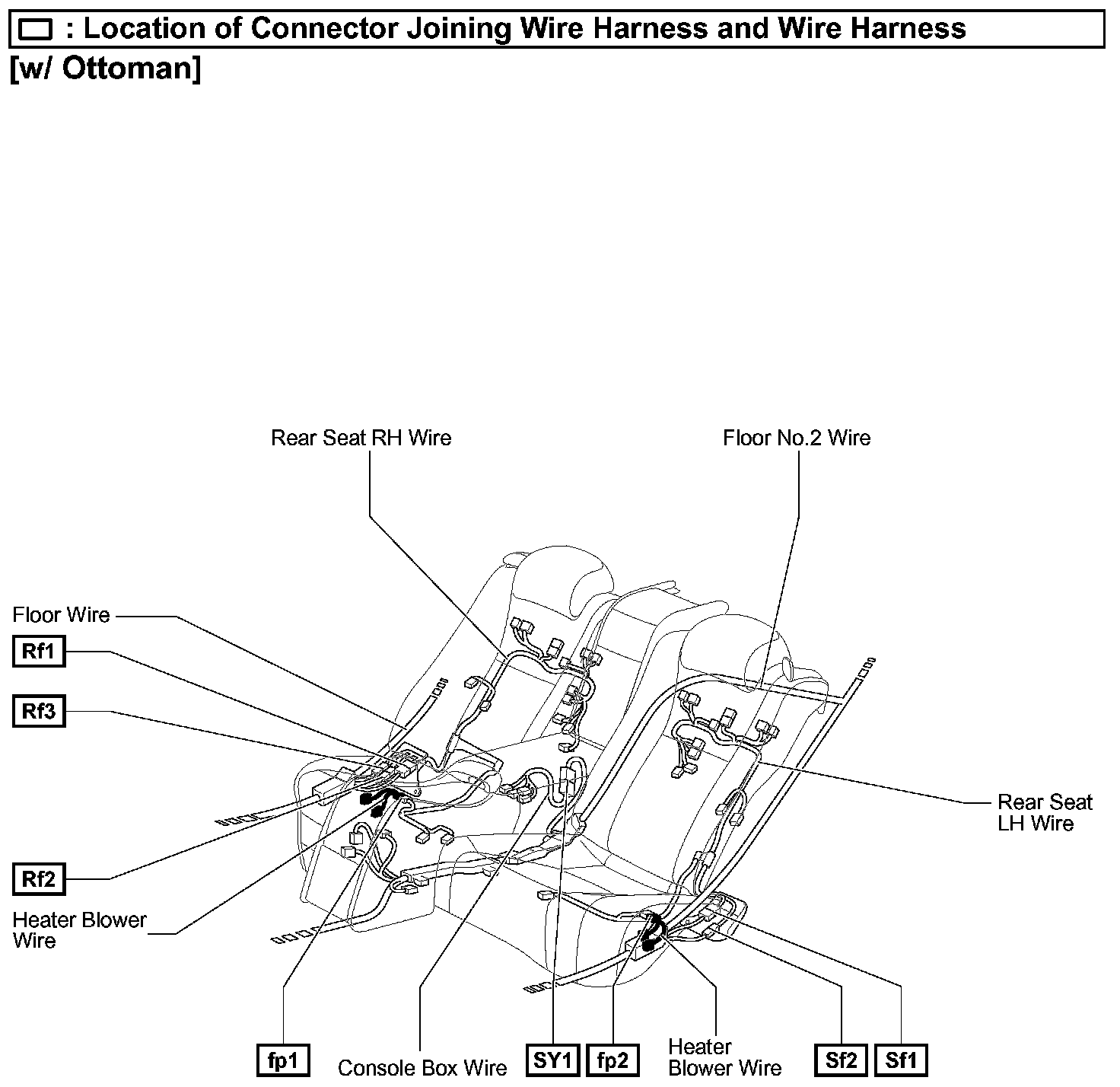 : Location of Connector Joining Wire Harness and Wire Harness
[w/ Ottoman]

Rear Seat RH Wire

Floor No.2 Wire

Floor Wire

Rf1

Rf3

Rear Seat LH Wire

Rf2

Heater Blower Wire

fp1

Console Box Wire

SY1

fp2

Heater Blower Wire

Sf2

Sf1