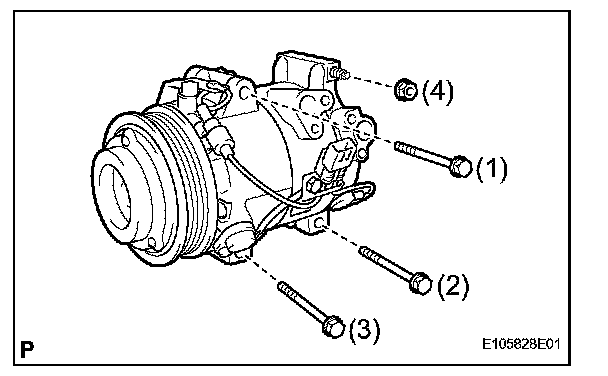 (4)
(1)
(2)
(3)
P
E105828E01