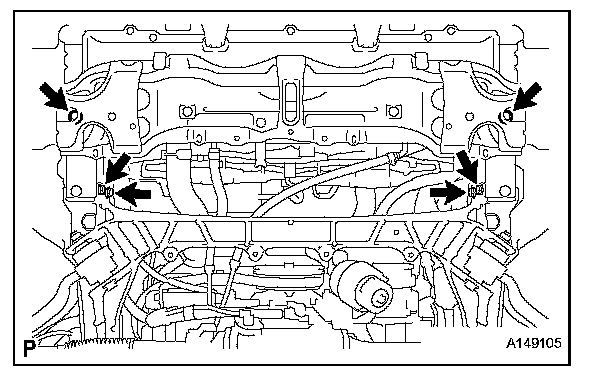 P

A149105