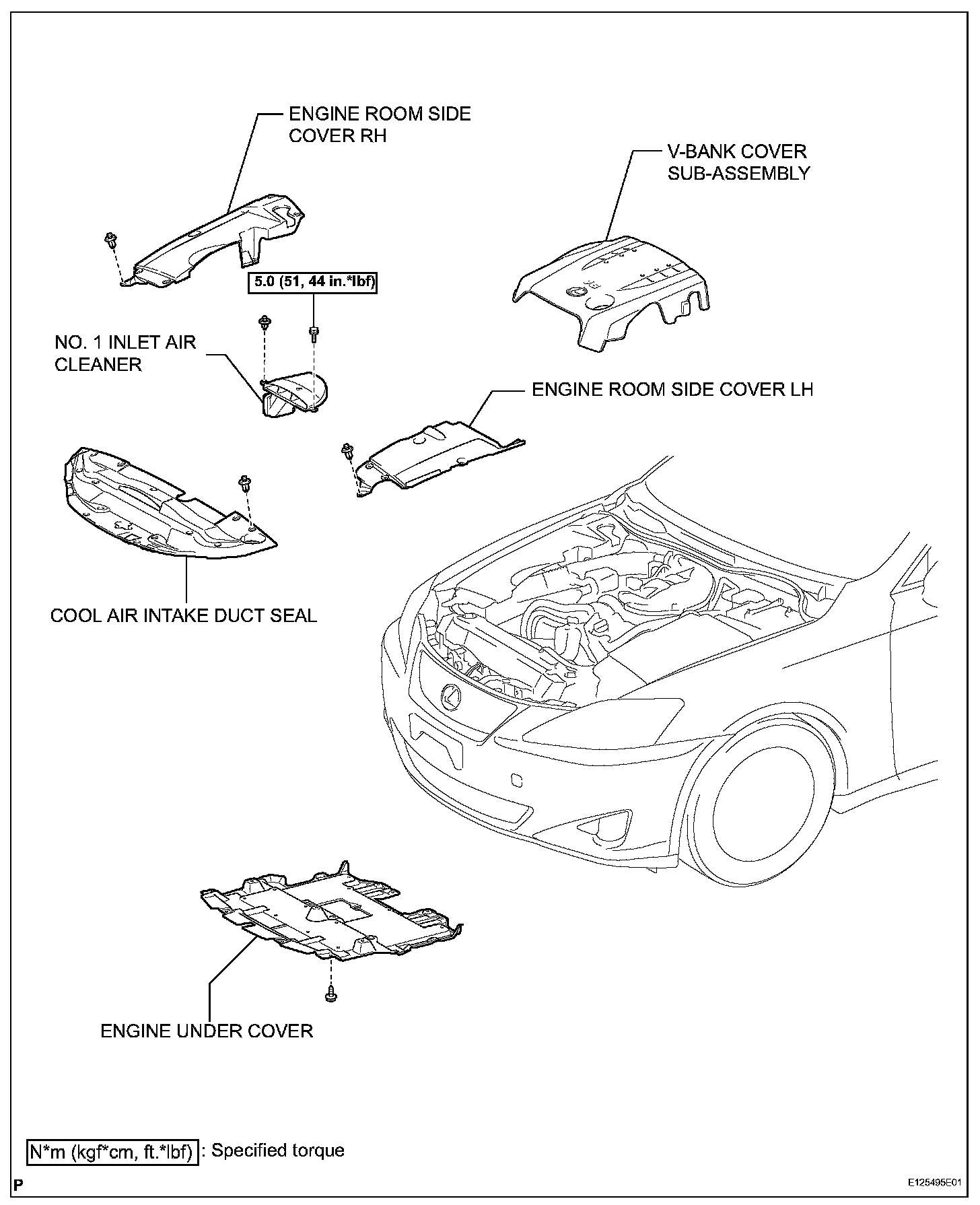 ENGINE ROOM SIDE COVER RH

V-BANK COVER SUB-ASSEMBLY

5.0 (51, 44 in.*lbf)

NO. 1 INLET AIR CLEANER

ENGINE ROOM SIDE COVER LH

COOL AIR INTAKE DUCT SEAL

ENGINE UNDER COVER

N*m (kgf*cm, ft.*lbf) : Specified torque

P

E125495E01