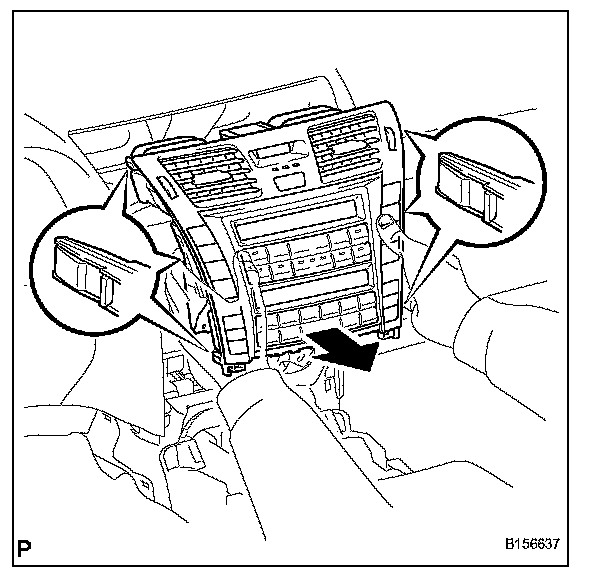 P

B156637