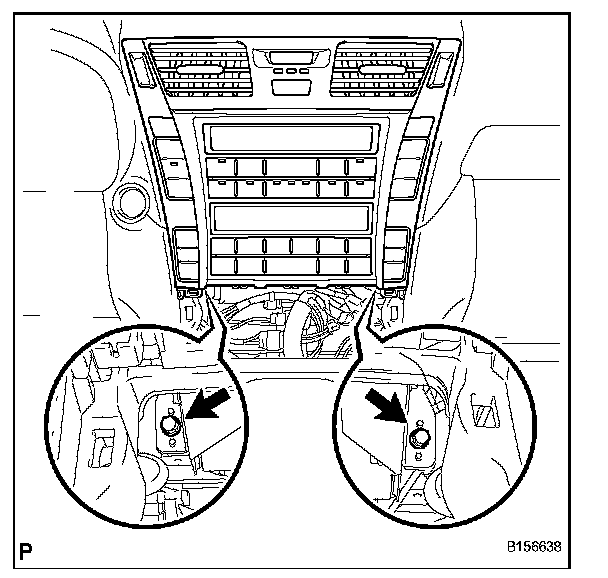 P

B156638