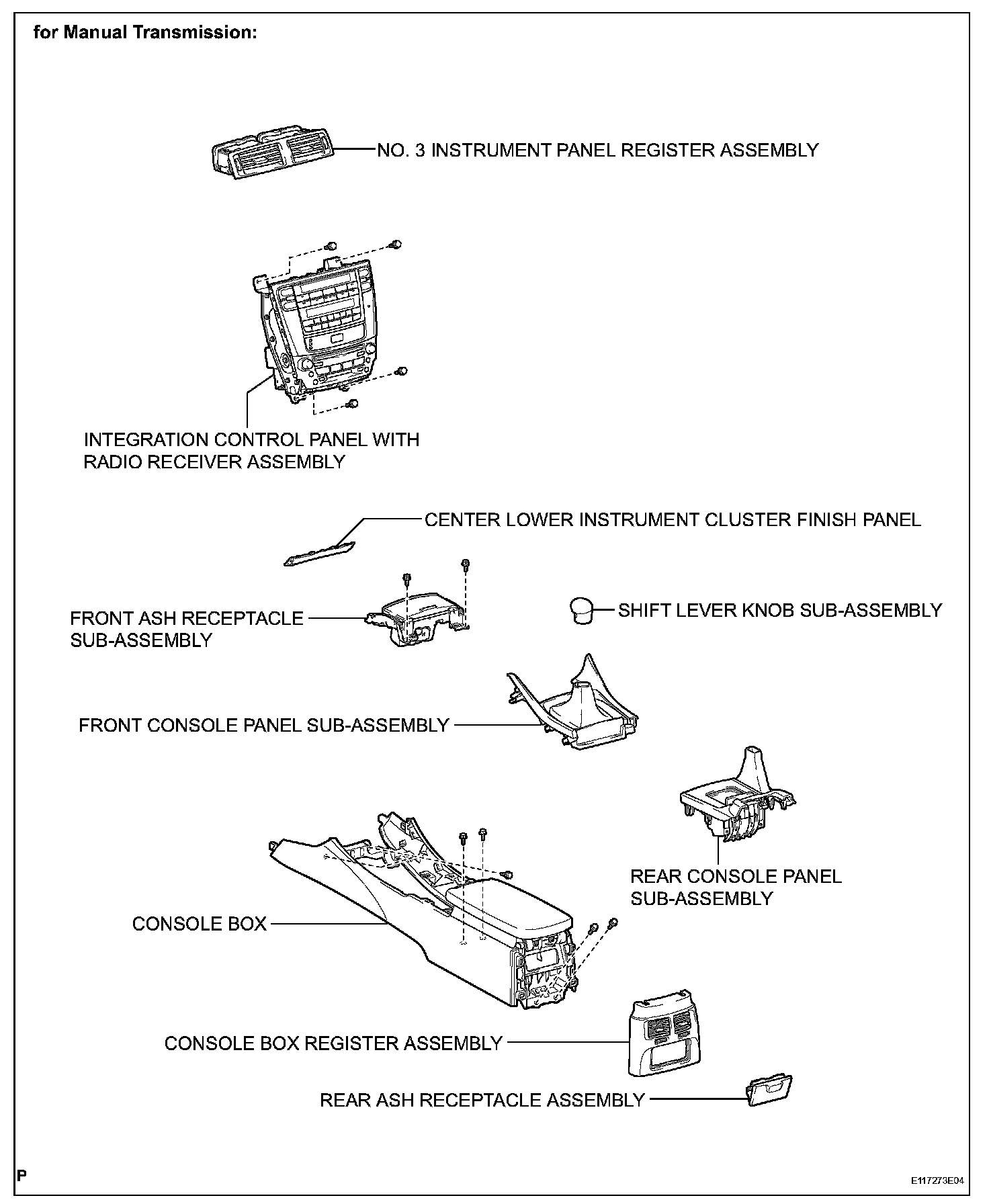 for Manual Transmission:

NO. 3 INSTRUMENT PANEL REGISTER ASSEMBLY

INTEGRATION CONTROL PANEL WITH RADIO RECEIVER ASSEMBLY

CENTER LOWER INSTRUMENT CLUSTER FINISH PANEL

FRONT ASH RECEPTACLE SUB-ASSEMBLY

SHIFT LEVER KNOB SUB-ASSEMBLY

FRONT CONSOLE PANEL SUB-ASSEMBLY

REAR CONSOLE PANEL SUB-ASSEMBLY

CONSOLE BOX

CONSOLE BOX REGISTER ASSEMBLY

REAR ASH RECEPTACLE ASSEMBLY

P

E117273E04