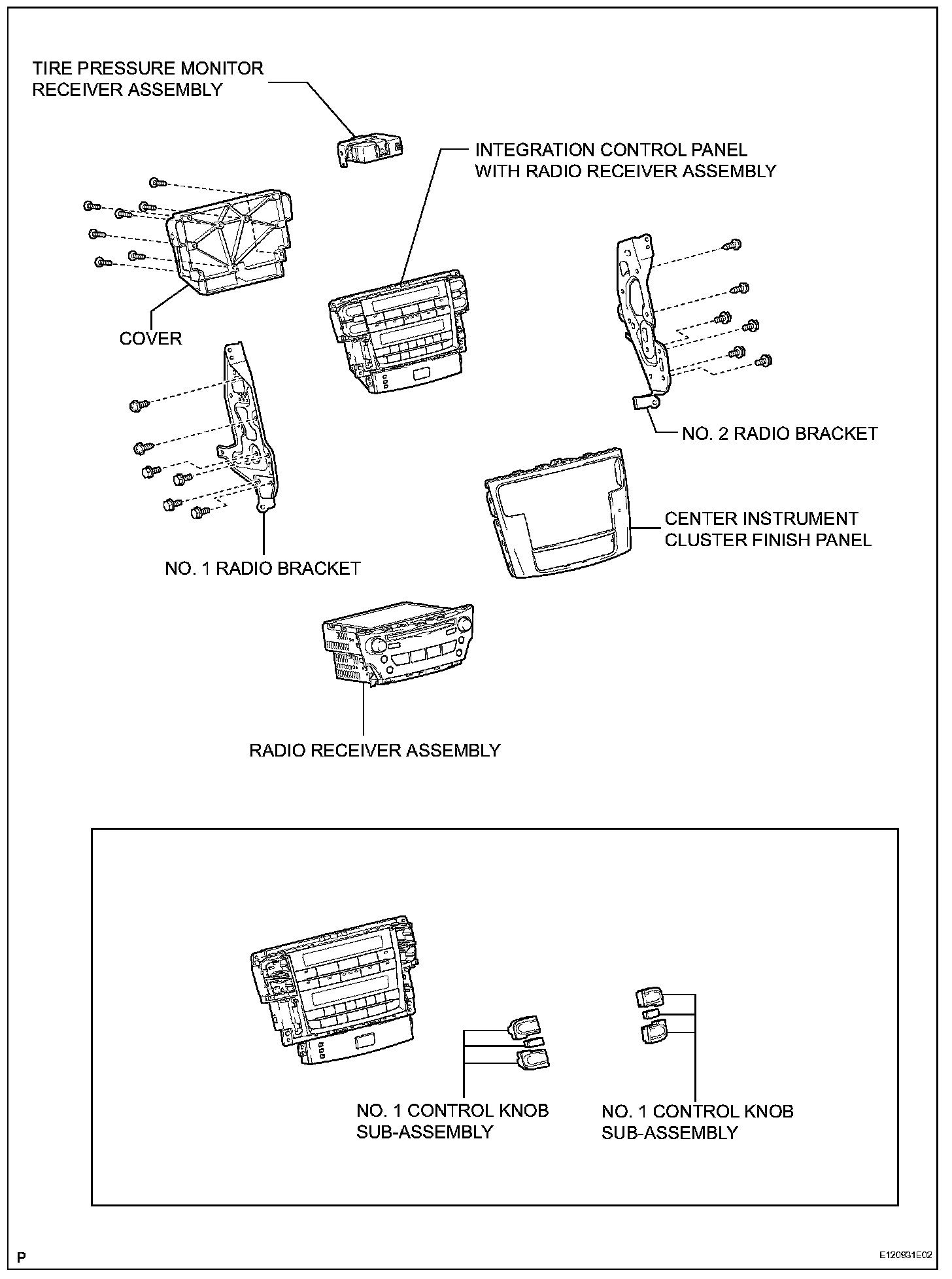 TIRE PRESSURE MONITOR RECEIVER ASSEMBLY

INTEGRATION CONTROL PANEL WITH RADIO RECEIVER ASSEMBLY

COVER

NO. 2 RADIO BRACKET

CENTER INSTRUMENT CLUSTER FINISH PANEL

NO. 1 RADIO BRACKET

RADIO RECEIVER ASSEMBLY

NO. 1 CONTROL KNOB SUB-ASSEMBLY

NO. 1 CONTROL KNOB SUB-ASSEMBLY

P

E120931E02