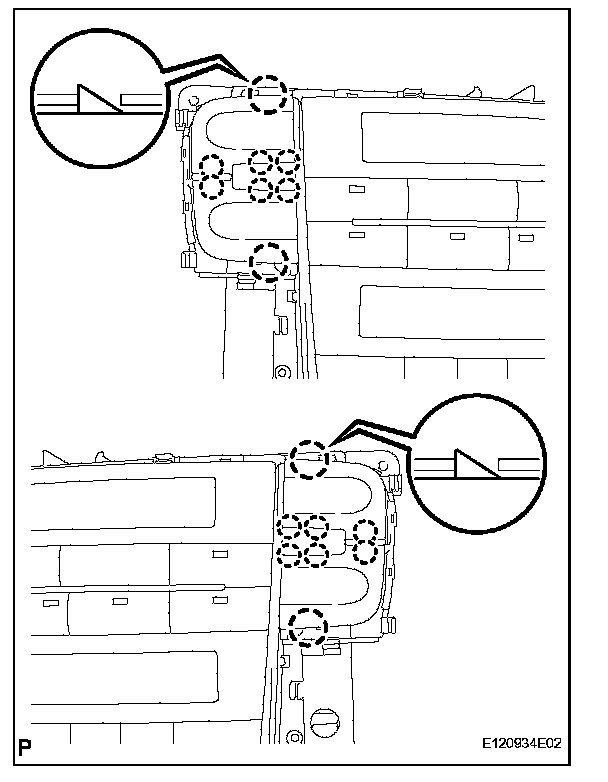 P

E120934E02