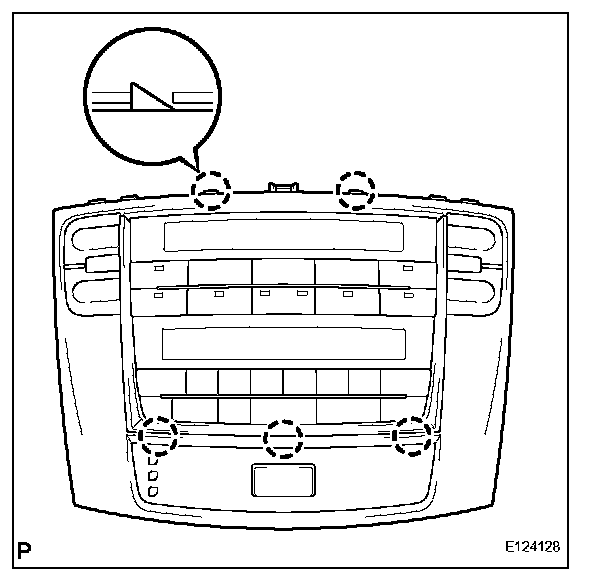 P

E124128