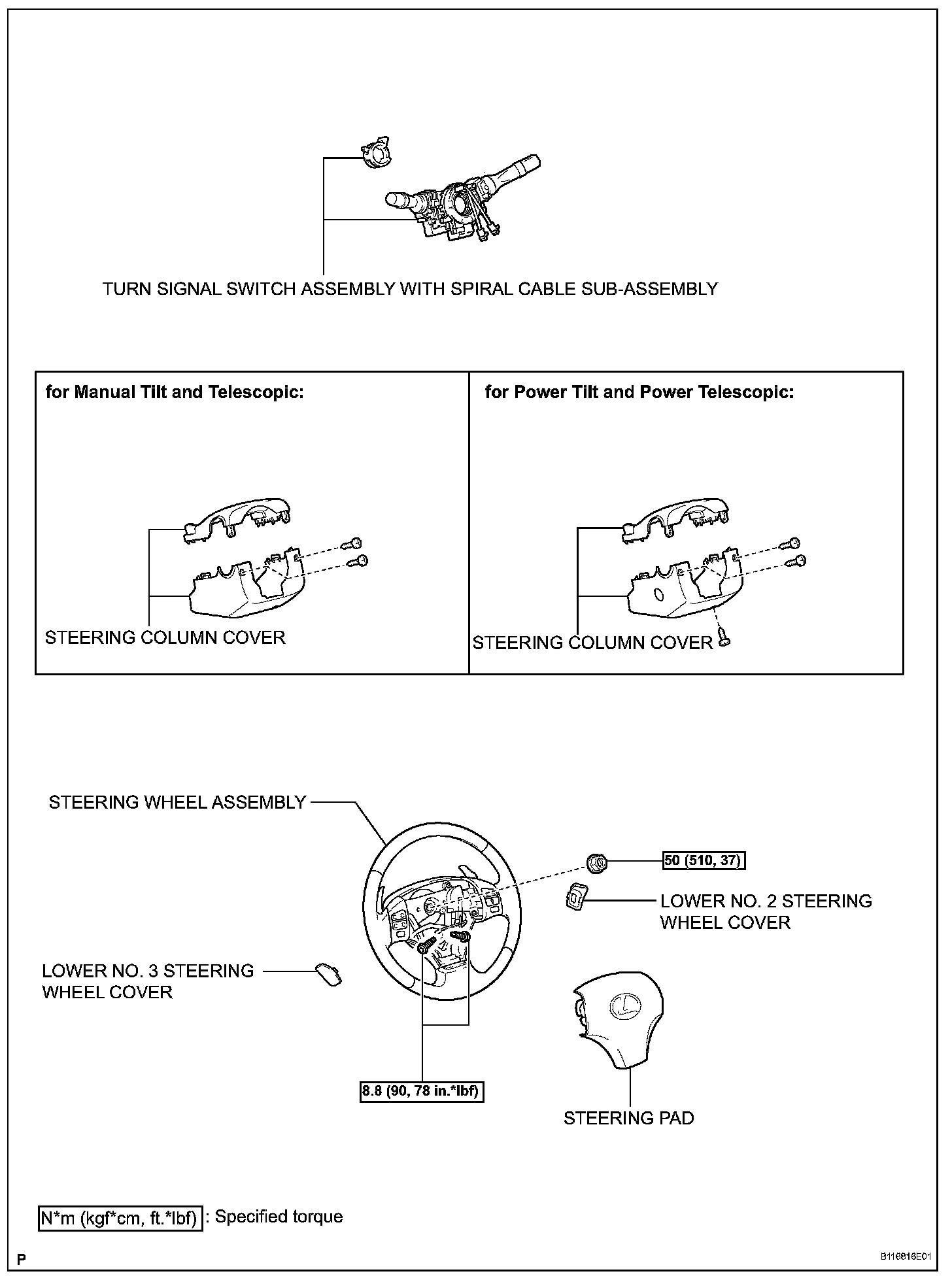 TURN SIGNAL SWITCH ASSEMBLY WITH SPIRAL CABLE SUB-ASSEMBLY

for Manual Tilt and Telescopic:

STEERING COLUMN COVER

for Power Tilt and Power Telescopic:

STEERING COLUMN COVER

STEERING WHEEL ASSEMBLY

50 (510, 37)

LOWER NO. 2 STEERING WHEEL COVER

LOWER NO. 3 STEERING WHEEL COVER

8.8 (90, 78 in.*lbf)

STEERING PAD

N*m (kgf*cm, ft.*lbf) : Specified torque

P

B116816E01