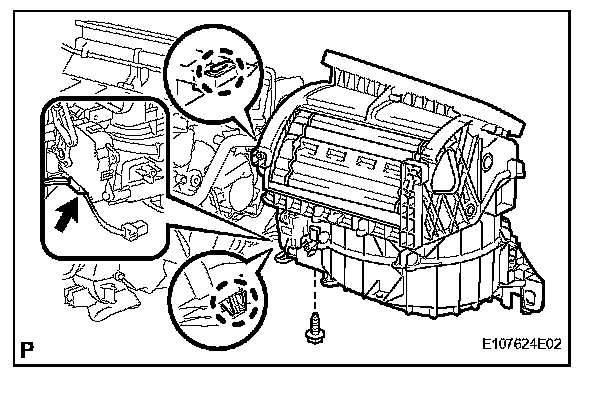 P

E107624E02