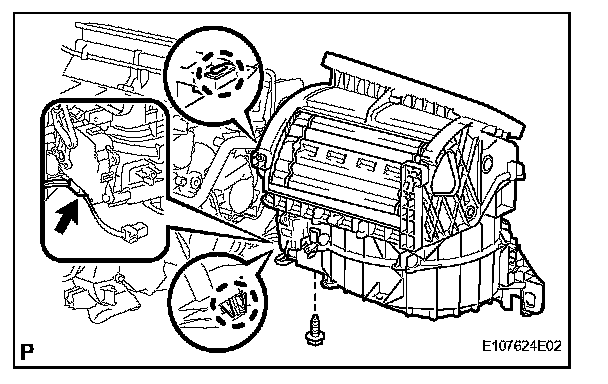 P

E107624E02