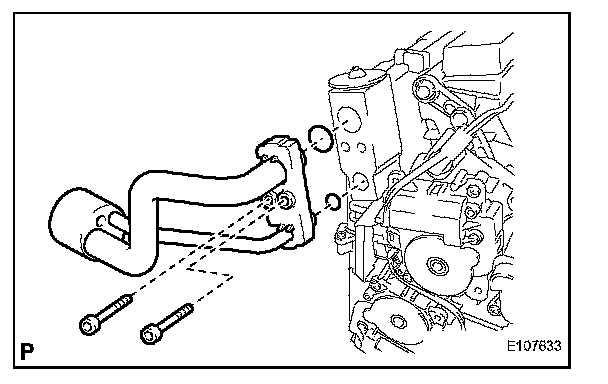 P

E107633