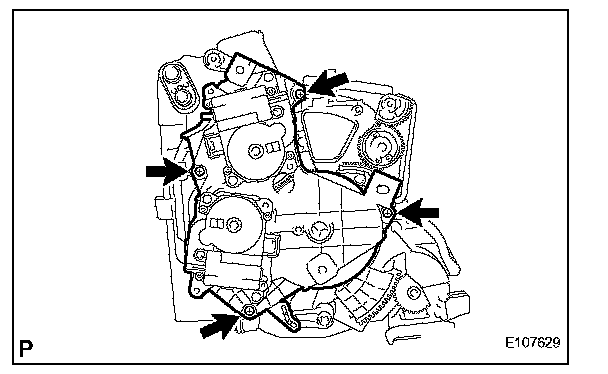 P

E107629